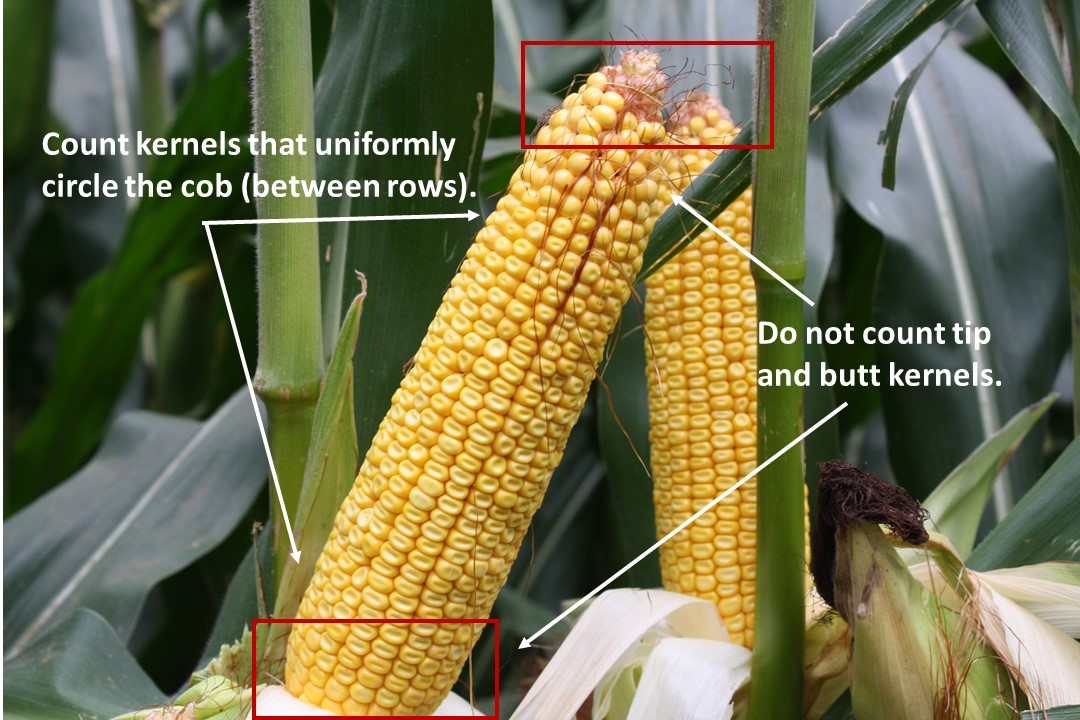 Count kernels that uniformly circle the cob (between rows).

Do not count tip and butt kernels.