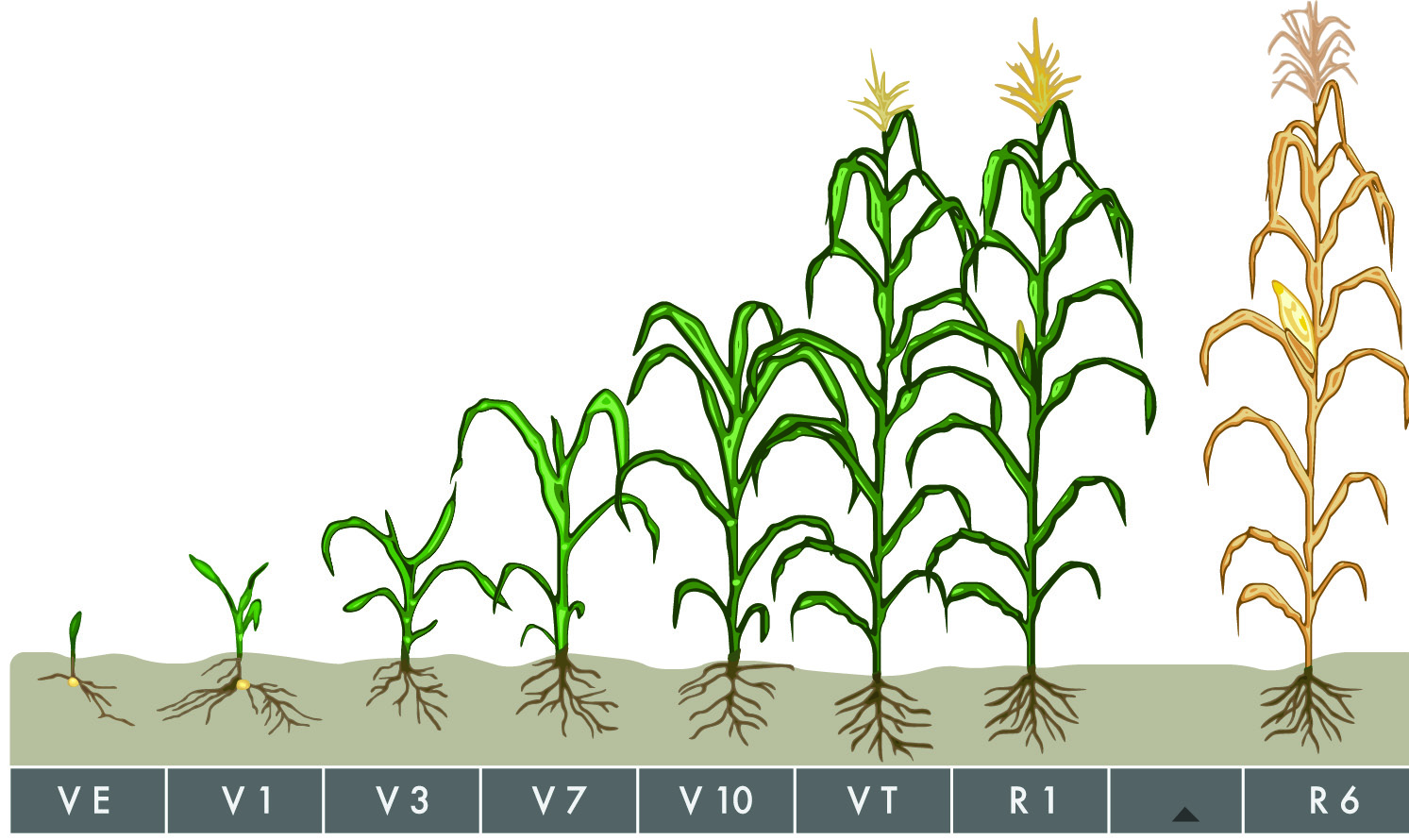 VE
V1
V3
V7
V10
VT
R1
R6